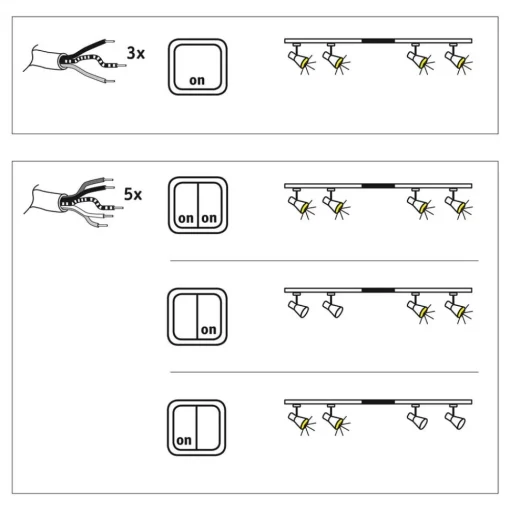 3x

on

5x

on on

on

on