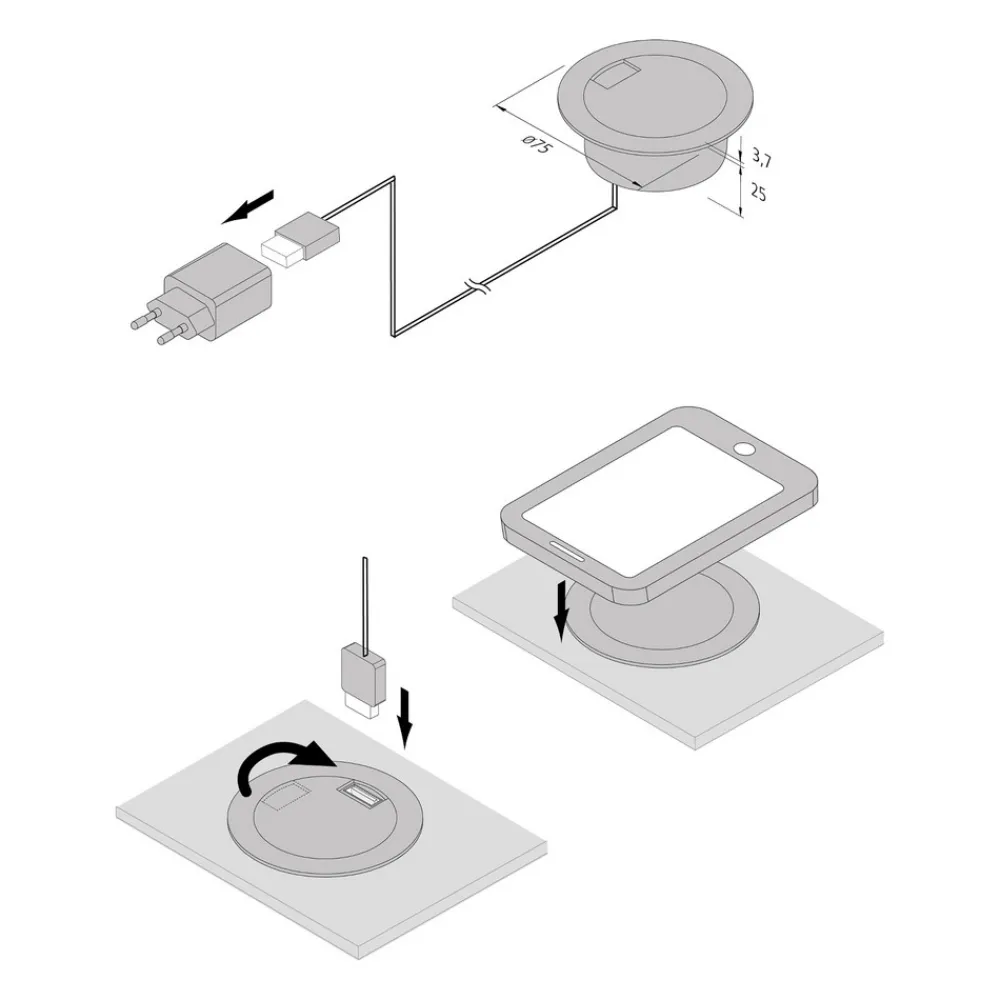 ø75
3,7
25