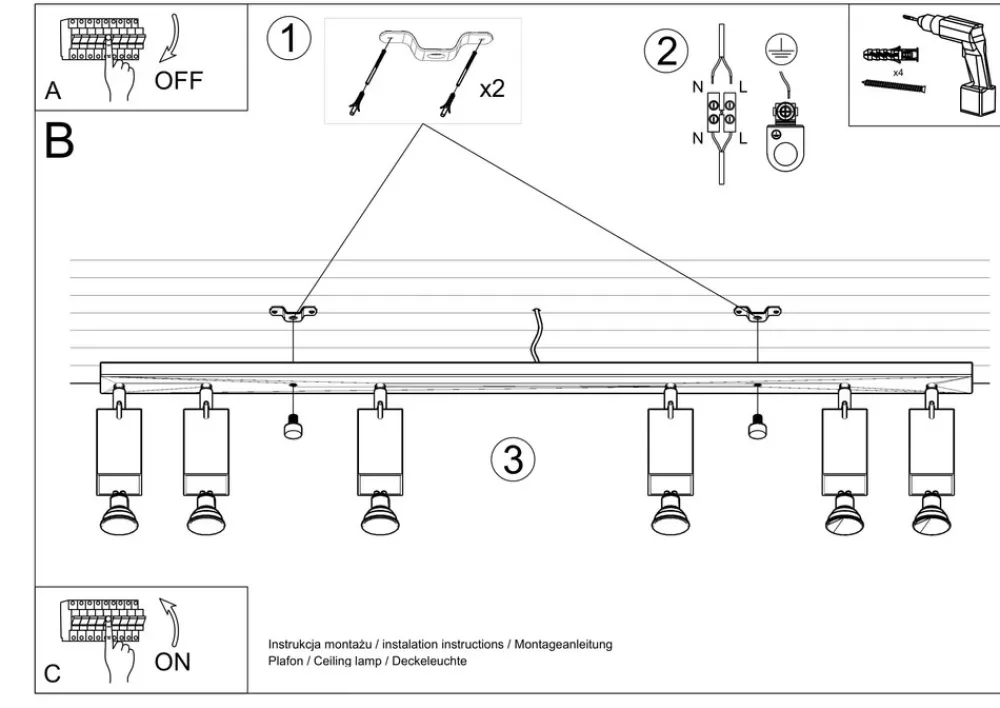 A
OFF

1

x2

2

N
L
N
L

x4

B

3

C
ON

Instrukcja montażu / instalation instructions / Montageanleitung
Plafon / Ceiling lamp / Deckeleuchte